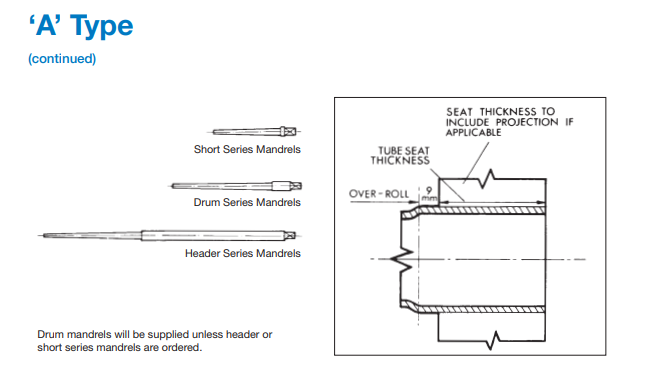 'A' Type
(continued)

Short Series Mandrels

Drum Series Mandrels

Header Series Mandrels

Drum mandrels will be supplied unless header or short series mandrels are ordered.

SEAT THICKNESS TO INCLUDE PROJECTION IF APPLICABLE

TUBE SEAT THICKNESS

OVER-ROLL

9 mm